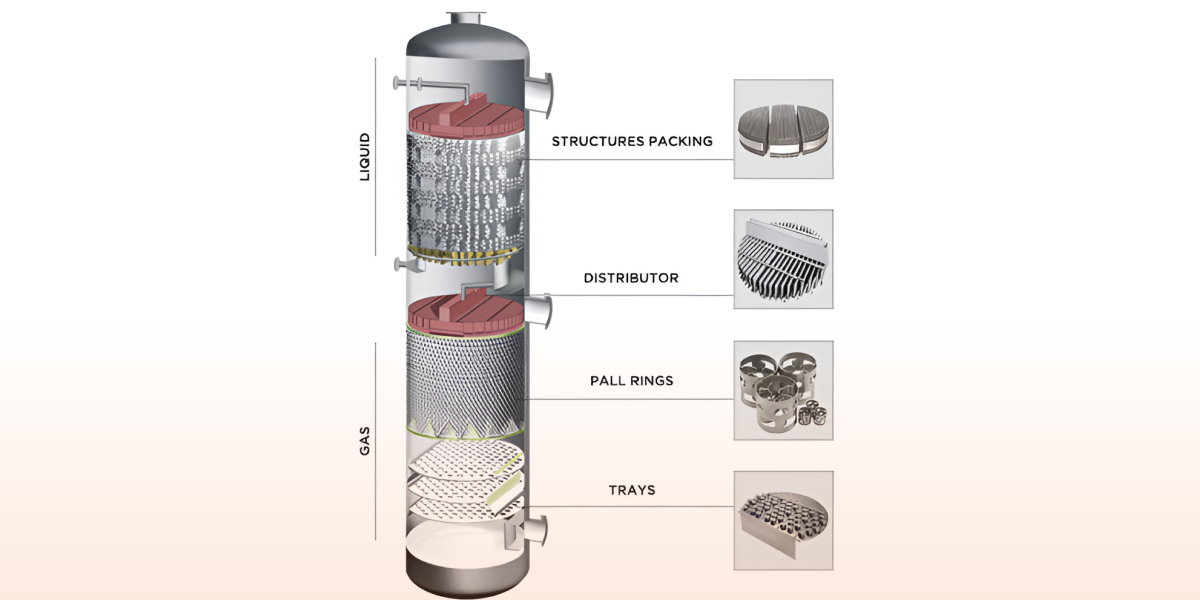 LIQUID

GAS

STRUCTURES PACKING

DISTRIBUTOR

PALL RINGS

TRAYS